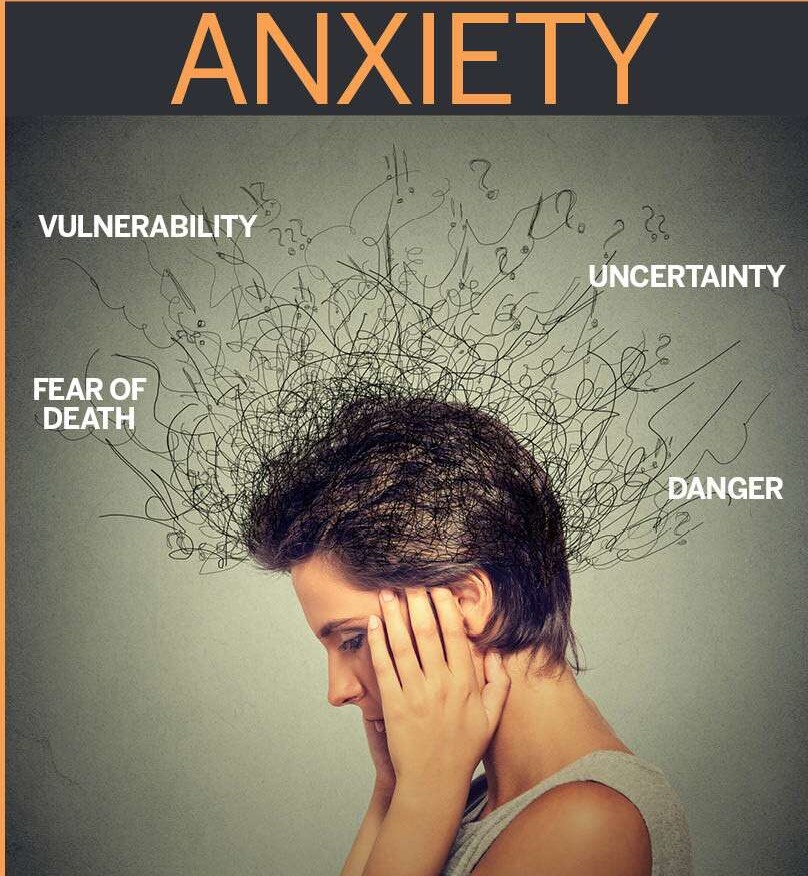 ANXIETY

VULNERABILITY

UNCERTAINTY

FEAR OF DEATH

DANGER