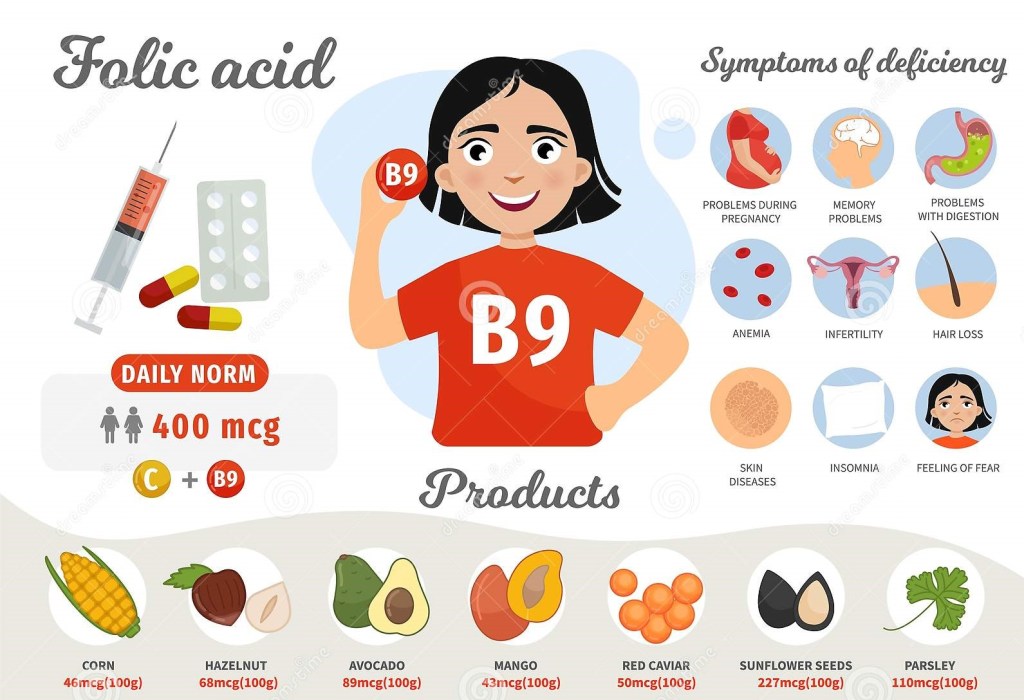 Folic acid

B9

B9

DAILY NORM

400 mcg

C + B9

Symptoms of deficiency

PROBLEMS DURING PREGNANCY

MEMORY PROBLEMS

PROBLEMS WITH DIGESTION

ANEMIA

INFERTILITY

HAIR LOSS

SKIN DISEASES

INSOMNIA

FEELING OF FEAR

Products

CORN
46mcg(100g)

HAZELNUT
68mcg(100g)

AVOCADO
89mcg(100g)

MANGO
43mcg(100g)

RED CAVIAR
50mcg(100g)

SUNFLOWER SEEDS
227mcg(100g)

PARSLEY
110mcg(100g)